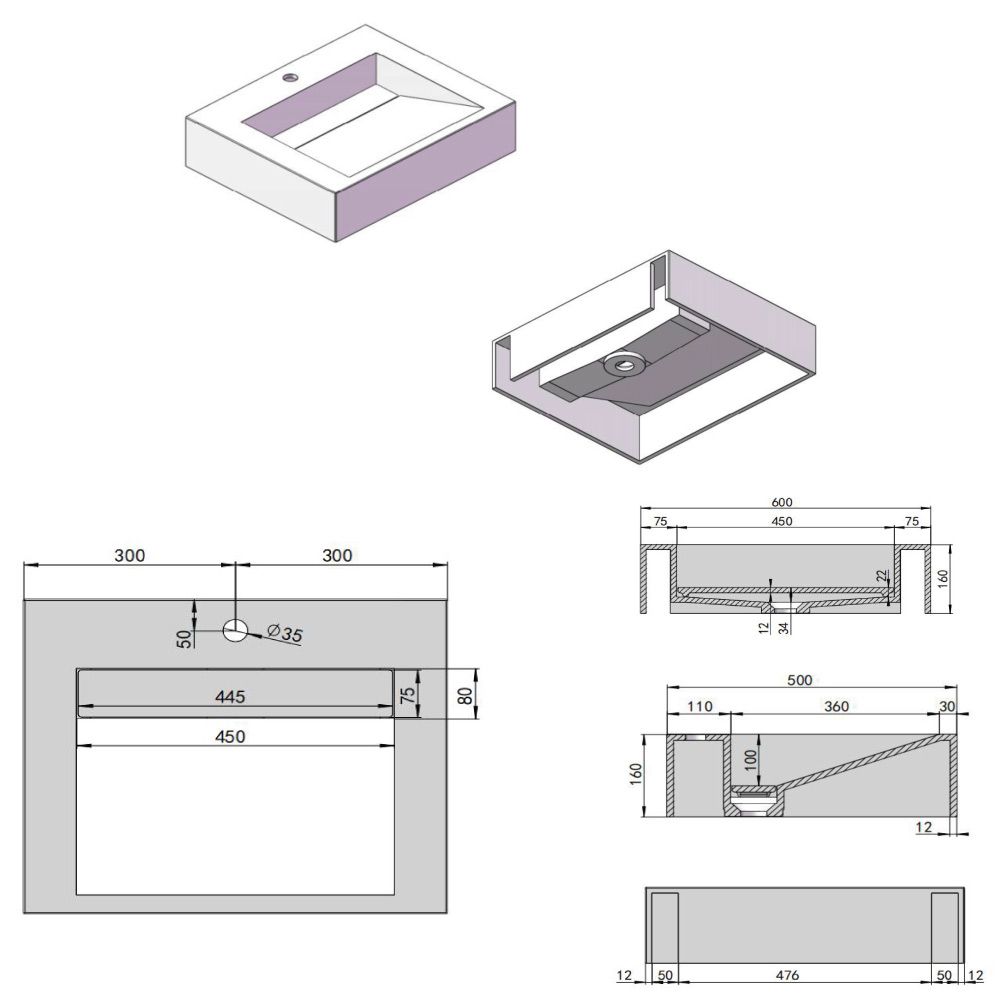 300
300
50
$\varnothing 35$
445
75
80
450

600
75
450
75
22
160
12
34

500
110
360
30
100
160
12

12
50
476
50
12