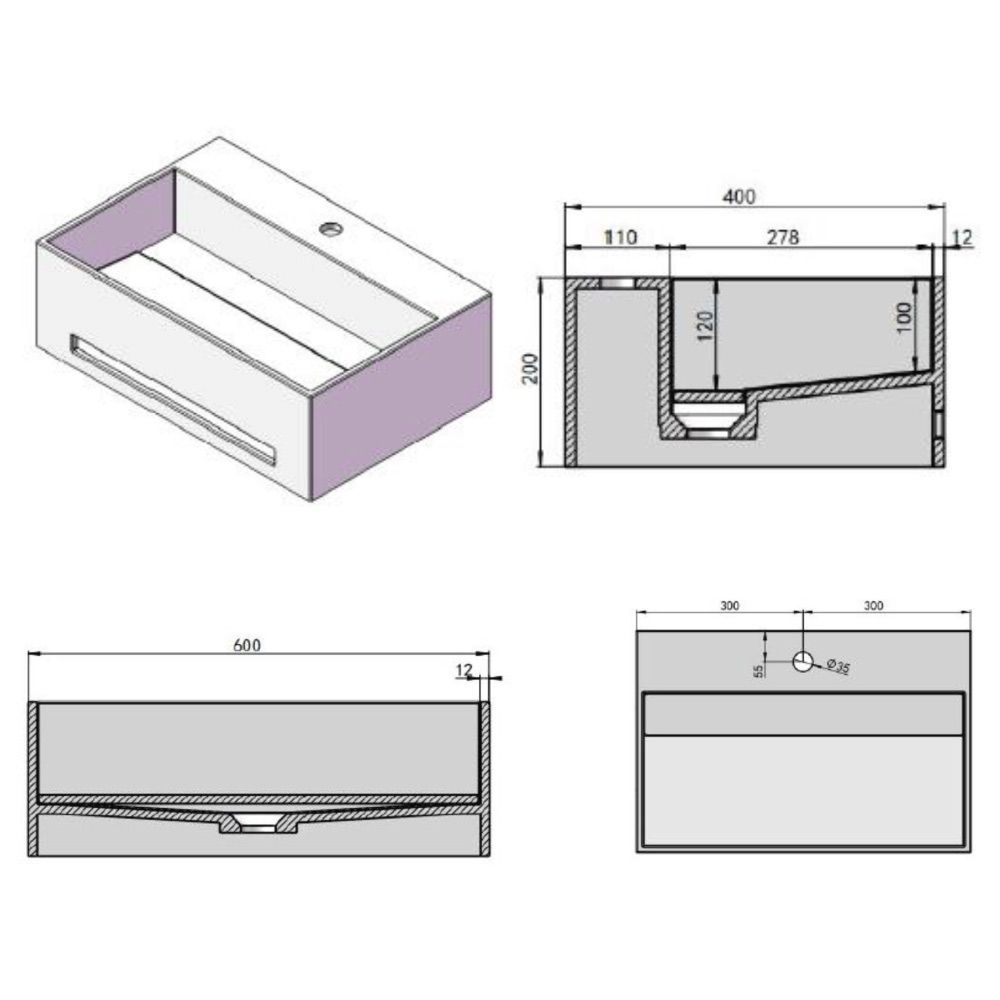 400
110
278
12
200
120
100
600
12
300
300
55
Ø35