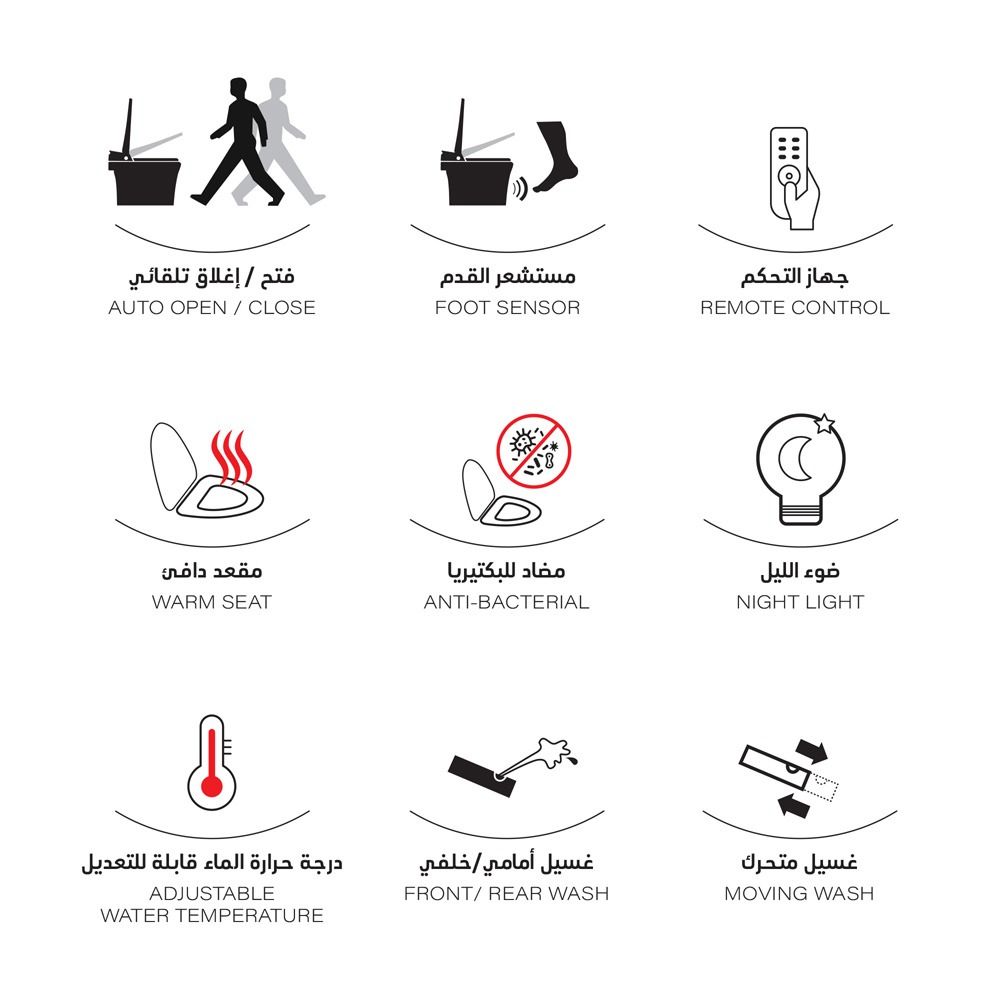 فتح / إغلاق تلقائي
AUTO OPEN / CLOSE

مستشعر القدم
FOOT SENSOR

جهاز التحكم
REMOTE CONTROL

مقعد دافئ
WARM SEAT

مضاد للبكتيريا
ANTI-BACTERIAL

ضوء الليل
NIGHT LIGHT

درجة حرارة الماء قابلة للتعديل
ADJUSTABLE WATER TEMPERATURE

غسيل أمامي/خلفي
FRONT/ REAR WASH

غسيل متحرك
MOVING WASH