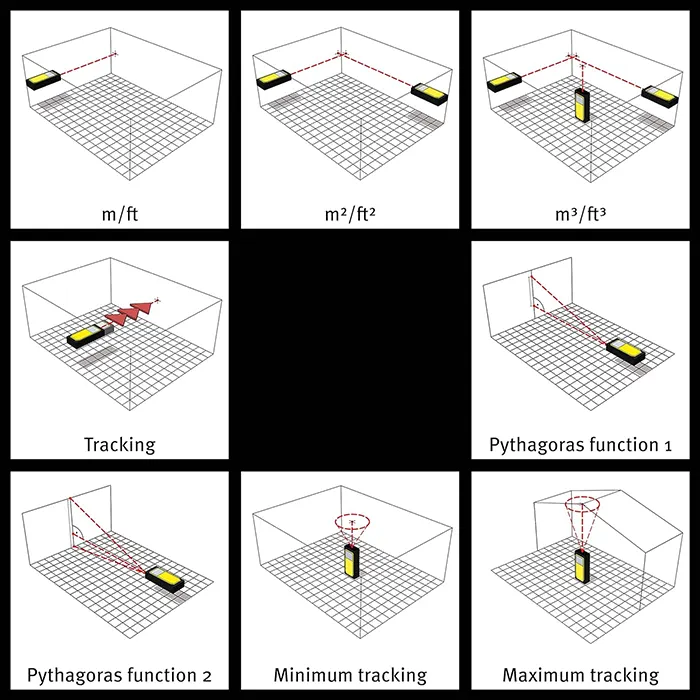 m/ft

m²/ft²

m³/ft³

Tracking

Pythagoras function 1

Pythagoras function 2

Minimum tracking

Maximum tracking