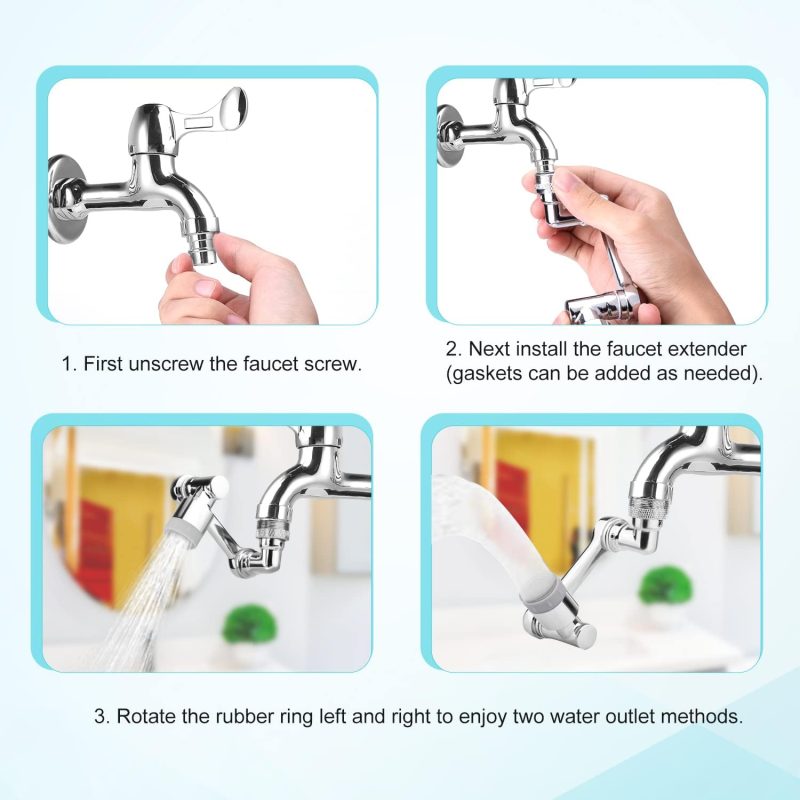 1. First unscrew the faucet screw.

2. Next install the faucet extender (gaskets can be added as needed).

3. Rotate the rubber ring left and right to enjoy two water outlet methods.